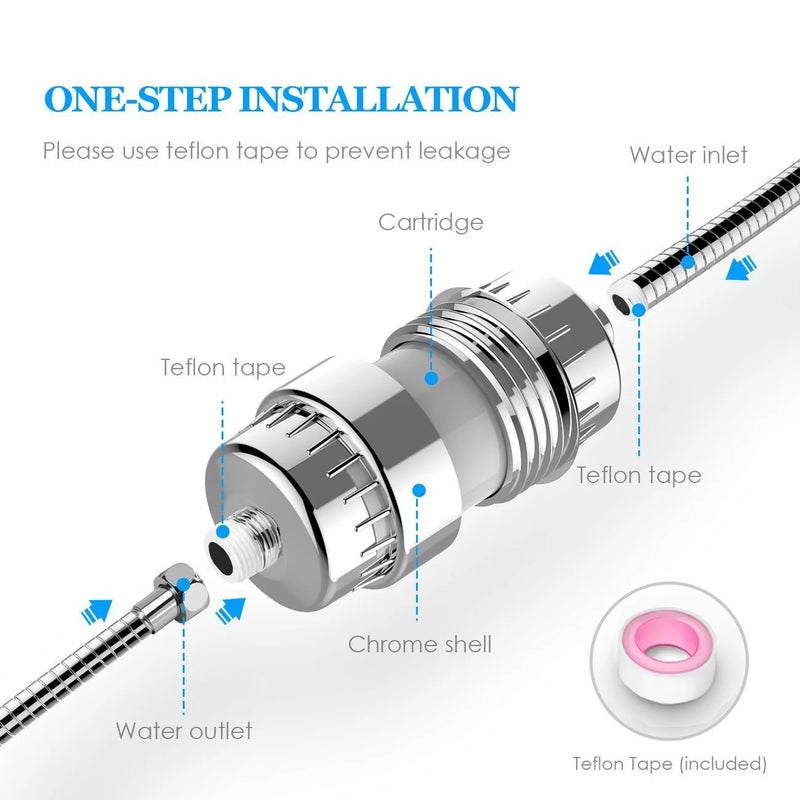 ONE-STEP INSTALLATION

Please use teflon tape to prevent leakage

Water inlet

Cartridge

Teflon tape

Teflon tape

Chrome shell

Water outlet

Teflon Tape (included)